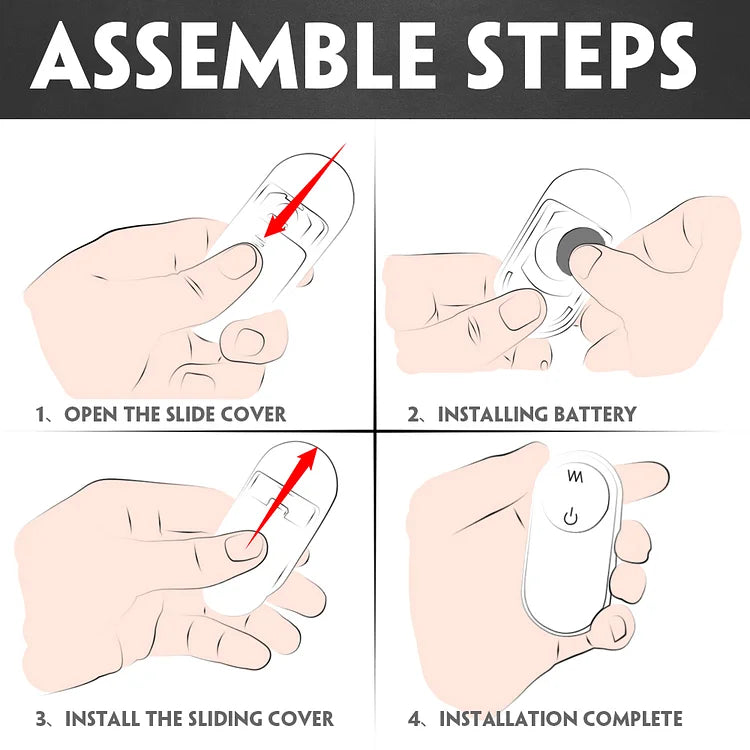 ASSEMBLE STEPS

1、OPEN THE SLIDE COVER

2、INSTALLING BATTERY

3、INSTALL THE SLIDING COVER

4、INSTALLATION COMPLETE