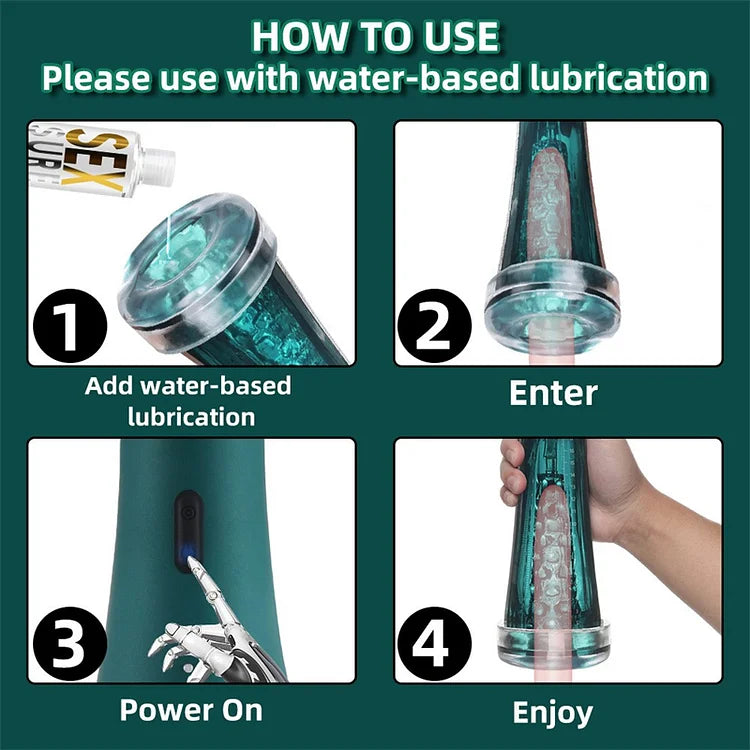 HOW TO USE
Please use with water-based lubrication

SEX
SUR

1

Add water-based lubrication

2

Enter

3

Power On

4

Enjoy